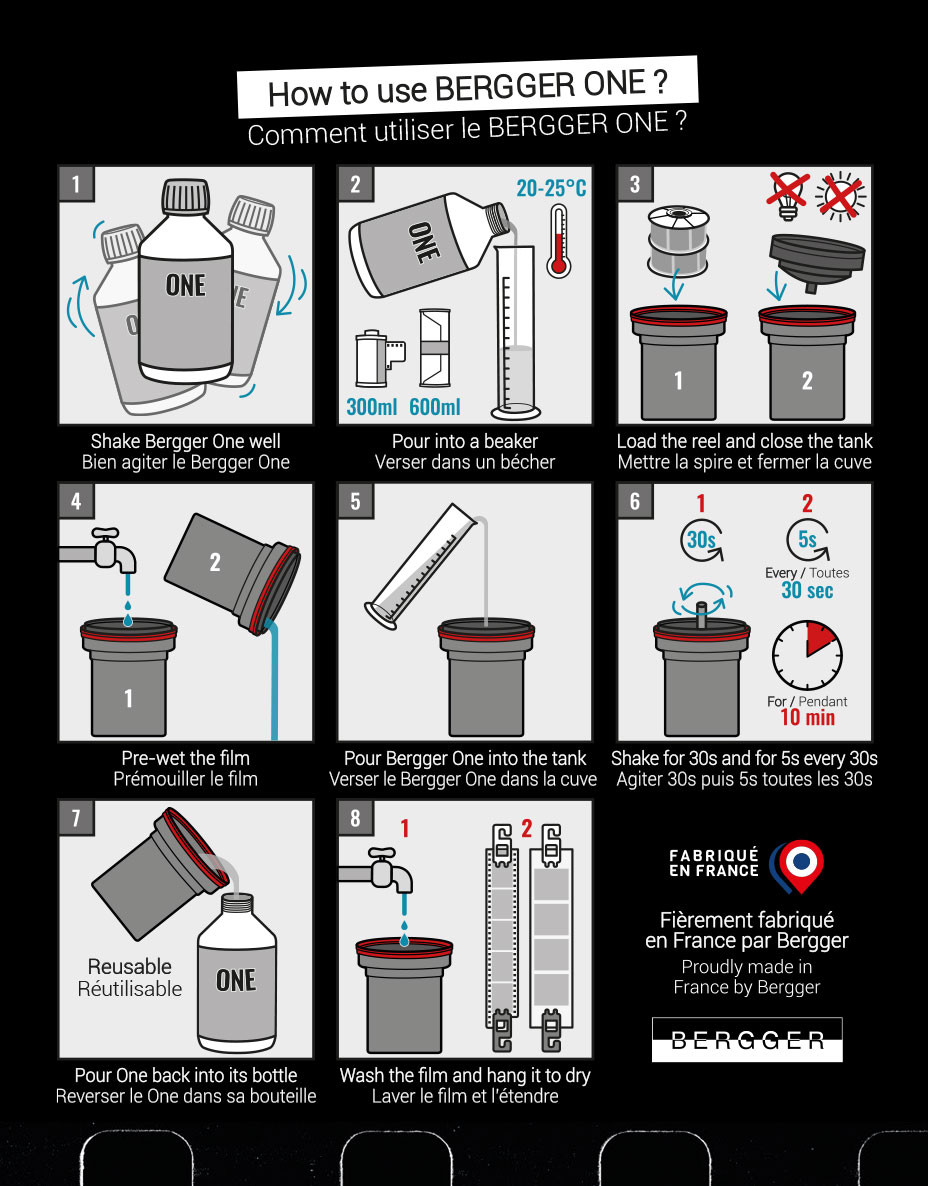 How to use BERGGER ONE ?
Comment utiliser le BERGGER ONE ?

1
ONE
Shake Bergger One well
Bien agiter le Bergger One

2
20-25°C
ONE
300ml 600ml
Pour into a beaker
Verser dans un bécher

3
1 2
Load the reel and close the tank
Mettre la spire et fermer la cuve

4
2
1
Pre-wet the film
Prémouiller le film

5
Pour Bergger One into the tank
Verser le Bergger One dans la cuve

6
1
30s
2
5s
Every / Toutes
30 sec
For / Pendant
10 min
Shake for 30s and for 5s every 30s
Agiter 30s puis 5s toutes les 30s

7
Reusable
Réutilisable
ONE
Pour One back into its bottle
Reverser le One dans sa bouteille

8
1
2
Wash the film and hang it to dry
Laver le film et l'étendre

FABRIQUÉ EN FRANCE
Fièrement fabriqué en France par Bergger
Proudly made in France by Bergger
BERGGER